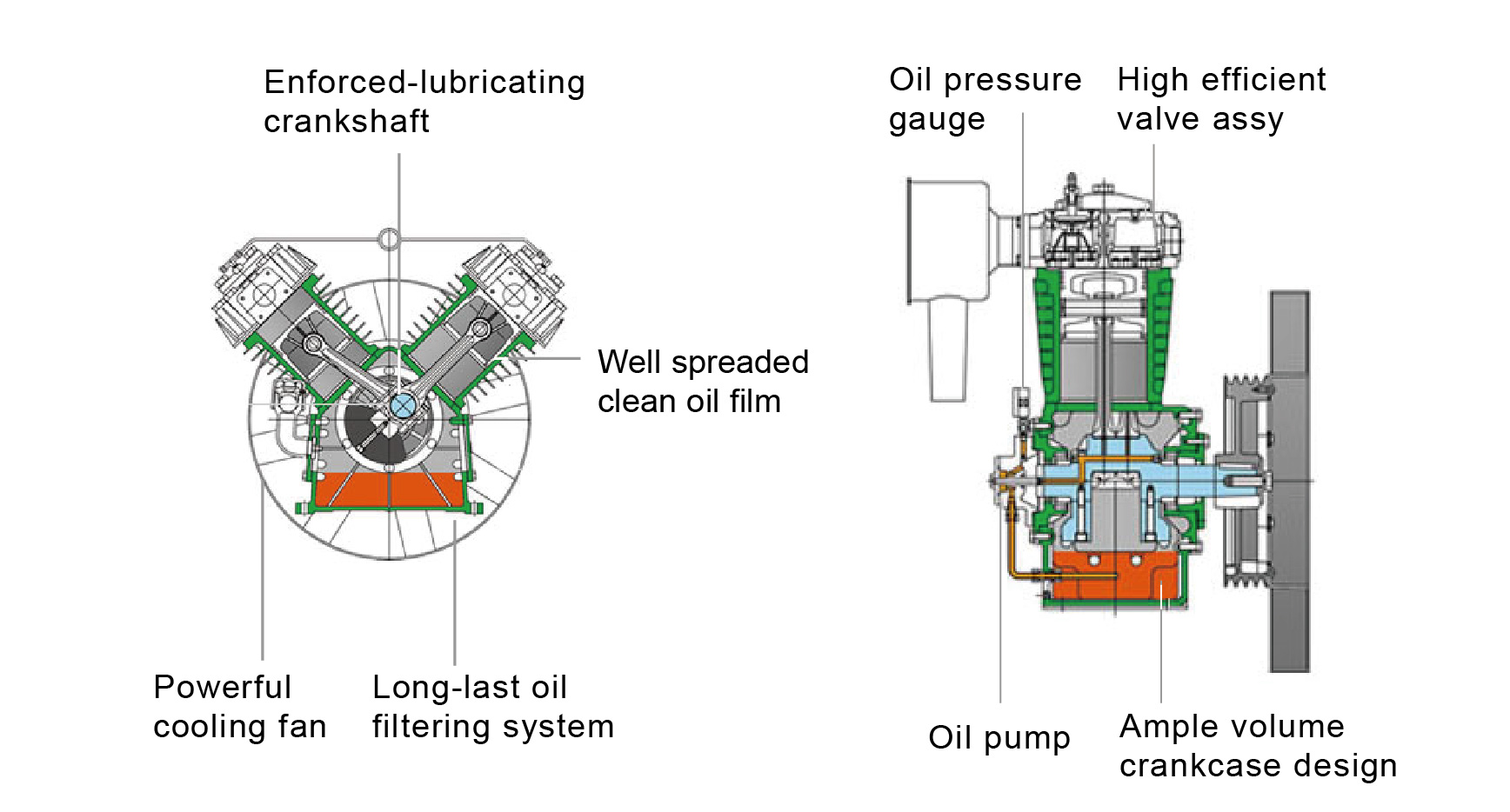 Enforced-lubricating crankshaft

Well spreaded clean oil film

Powerful cooling fan

Long-last oil filtering system

Oil pressure gauge

High efficient valve assy

Oil pump

Ample volume crankcase design