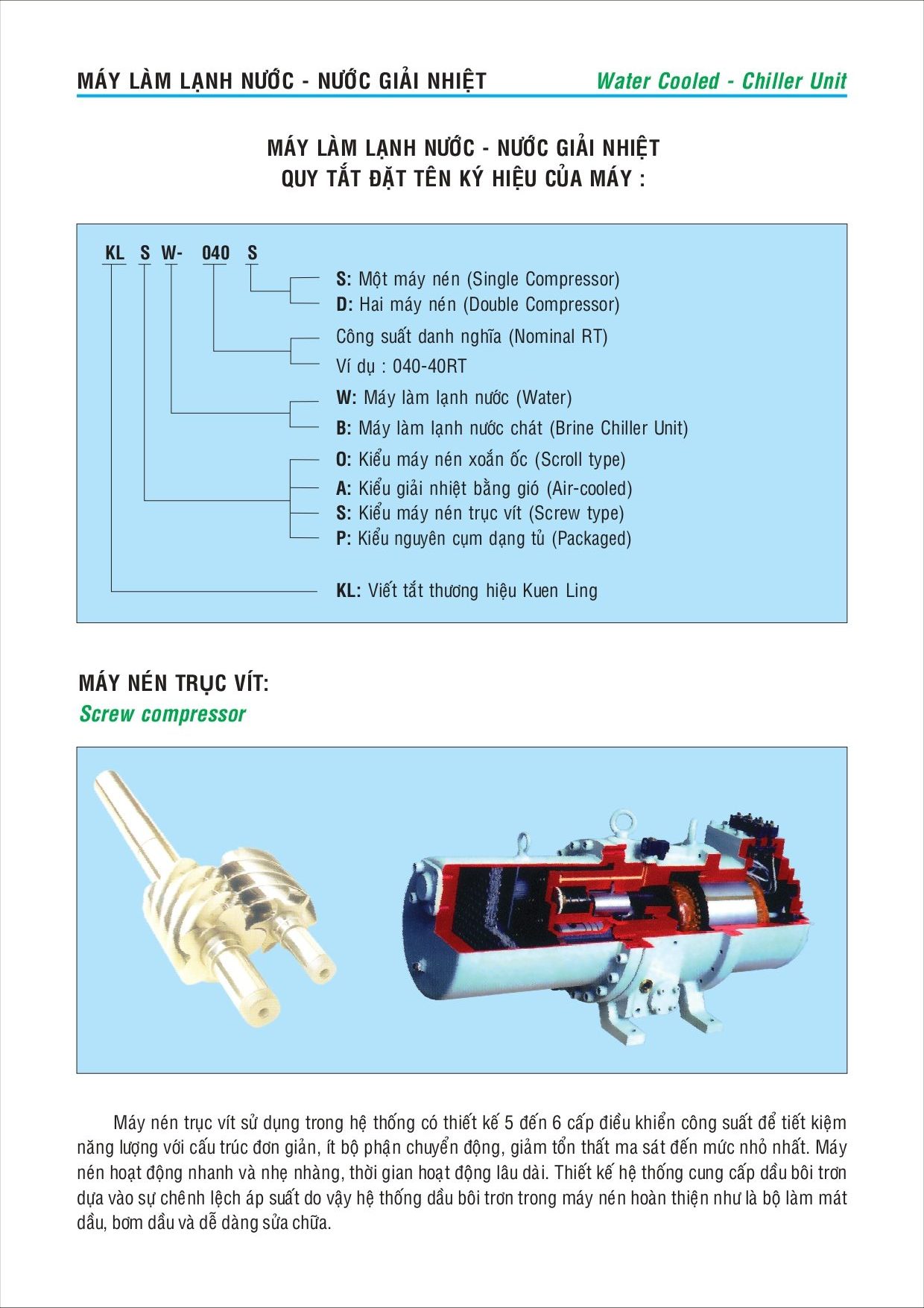 MÁY LÀM LẠNH NƯỚC - NƯỚC GIẢI NHIỆT

Water Cooled - Chiller Unit

MÁY LÀM LẠNH NƯỚC - NƯỚC GIẢI NHIỆT
QUY TẮT ĐẶT TÊN KÝ HIỆU CỦA MÁY :

KL S W- 040 S

S: Một máy nén (Single Compressor)
D: Hai máy nén (Double Compressor)
Công suất danh nghĩa (Nominal RT)
Ví dụ : 040-40RT
W: Máy làm lạnh nước (Water)
B: Máy làm lạnh nước chát (Brine Chiller Unit)
O: Kiểu máy nén xoắn ốc (Scroll type)
A: Kiểu giải nhiệt bằng gió (Air-cooled)
S: Kiểu máy nén trục vít (Screw type)
P: Kiểu nguyên cụm dạng tủ (Packaged)
KL: Viết tắt thương hiệu Kuen Ling

MÁY NÉN TRỤC VÍT:
Screw compressor

Máy nén trục vít sử dụng trong hệ thống có thiết kế 5 đến 6 cấp điều khiển công suất để tiết kiệm năng lượng với cấu trúc đơn giản, ít bộ phận chuyển động, giảm tổn thất ma sát đến mức nhỏ nhất. Máy nén hoạt động nhanh và nhẹ nhàng, thời gian hoạt động lâu dài. Thiết kế hệ thống cung cấp dầu bôi trơn dựa vào sự chênh lệch áp suất do vậy hệ thống dầu bôi trơn trong máy nén hoàn thiện như là bộ làm mát dầu, bơm dầu và dễ dàng sửa chữa.