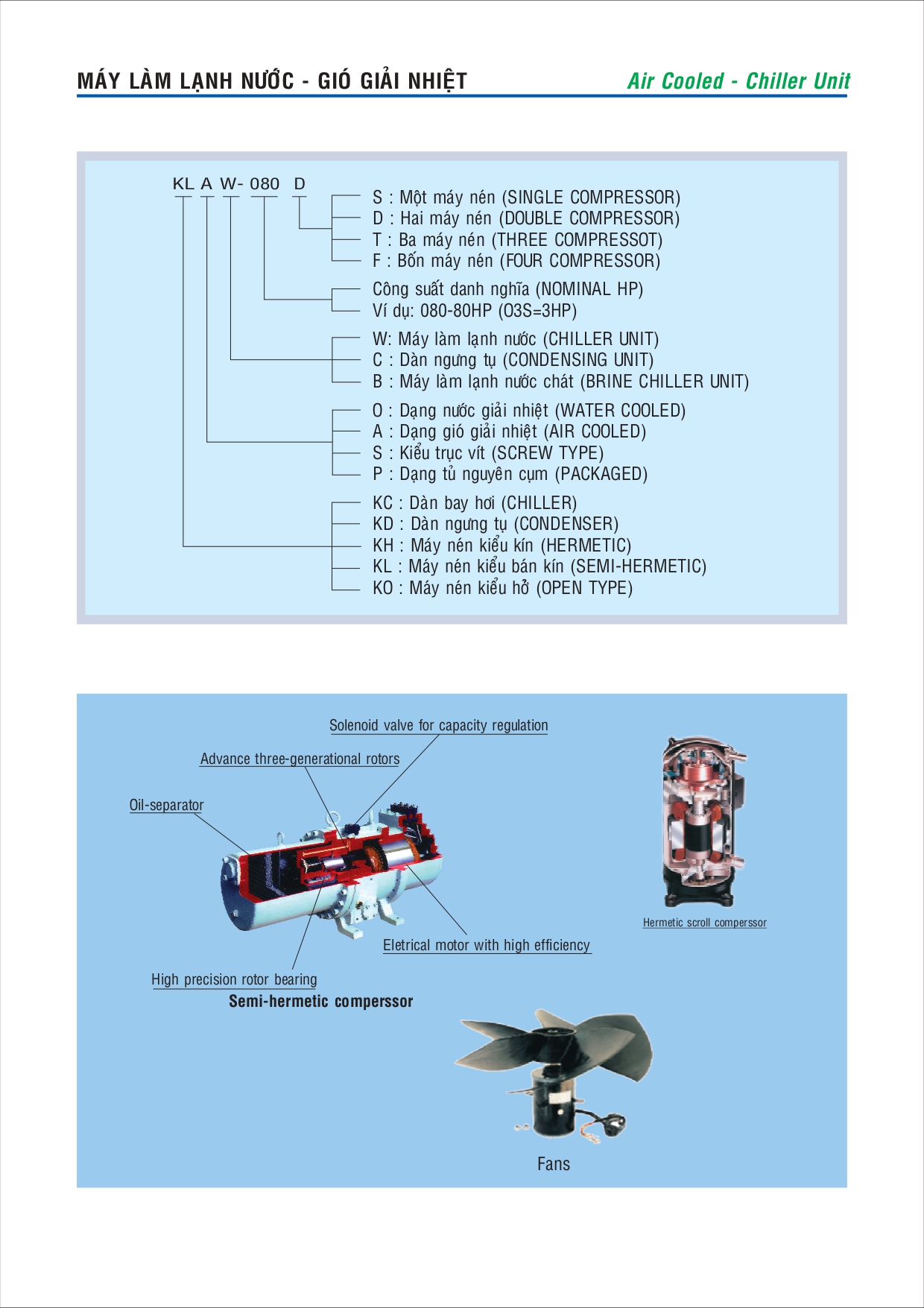 MÁY LÀM LẠNH NƯỚC - GIÓ GIẢI NHIỆT

Air Cooled - Chiller Unit

KL A W- 080 D

S : Một máy nén (SINGLE COMPRESSOR)
D : Hai máy nén (DOUBLE COMPRESSOR)
T : Ba máy nén (THREE COMPRESSOT)
F : Bốn máy nén (FOUR COMPRESSOR)

Công suất danh nghĩa (NOMINAL HP)
Ví dụ: 080-80HP (03S=3HP)

W: Máy làm lạnh nước (CHILLER UNIT)
C : Dàn ngưng tụ (CONDENSING UNIT)
B : Máy làm lạnh nước chát (BRINE CHILLER UNIT)

O : Dạng nước giải nhiệt (WATER COOLED)
A : Dạng gió giải nhiệt (AIR COOLED)
S : Kiểu trục vít (SCREW TYPE)
P : Dạng tủ nguyên cụm (PACKAGED)

KC : Dàn bay hơi (CHILLER)
KD : Dàn ngưng tụ (CONDENSER)
KH : Máy nén kiểu kín (HERMETIC)
KL : Máy nén kiểu bán kín (SEMI-HERMETIC)
KO : Máy nén kiểu hở (OPEN TYPE)

Solenoid valve for capacity regulation
Advance three-generational rotors
Oil-separator
Eletrical motor with high efficiency
High precision rotor bearing
Semi-hermetic comperssor

Hermetic scroll comperssor

Fans